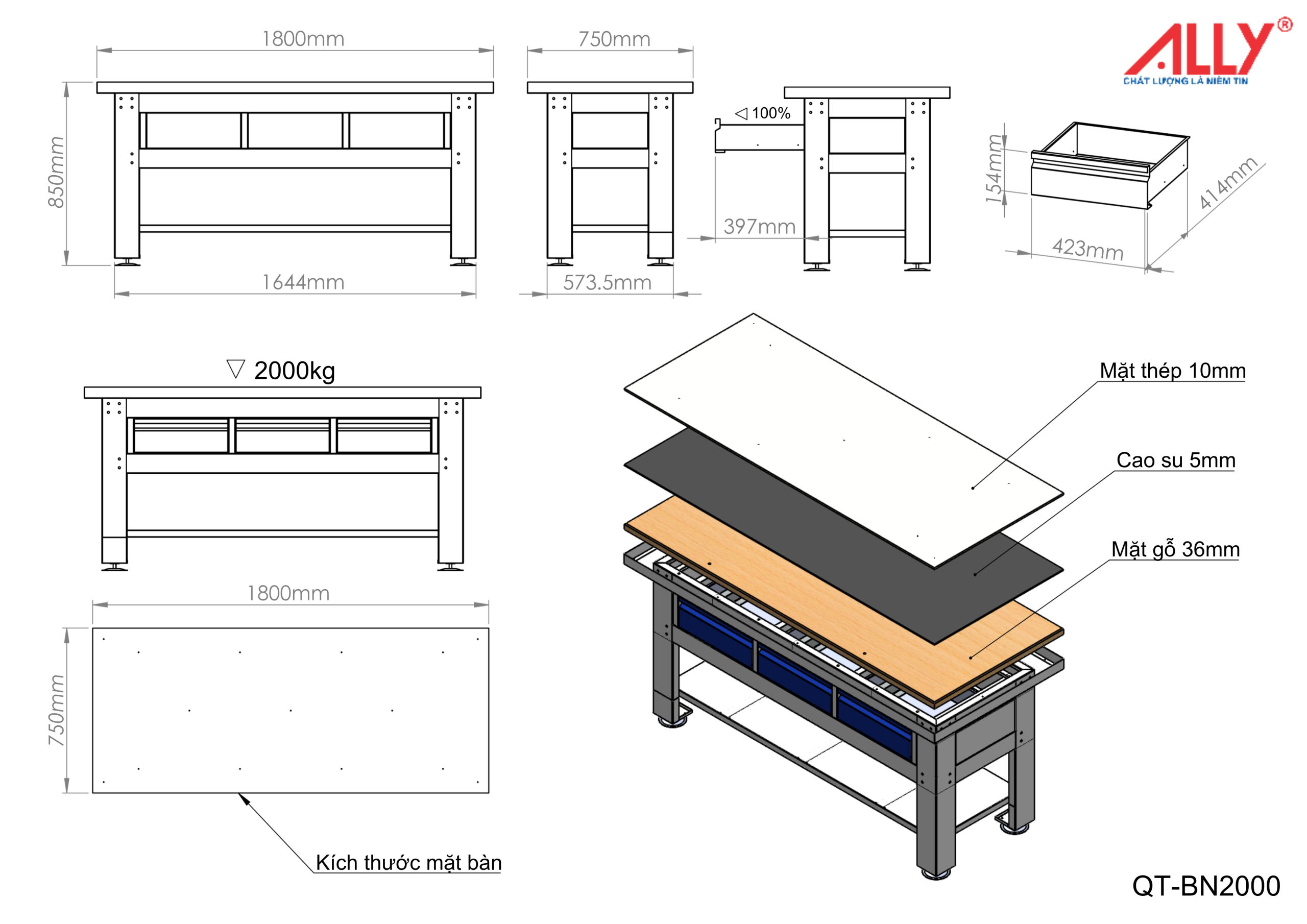 1800mm

750mm

ALLY®
CHẤT LƯỢNG LÀ NIỀM TIN

850mm

◁ 100%

154mm

414mm

397mm

423mm

1644mm

573.5mm

▽ 2000kg

Mặt thép 10mm

Cao su 5mm

Mặt gỗ 36mm

1800mm

750mm

Kích thước mặt bàn

QT-BN2000